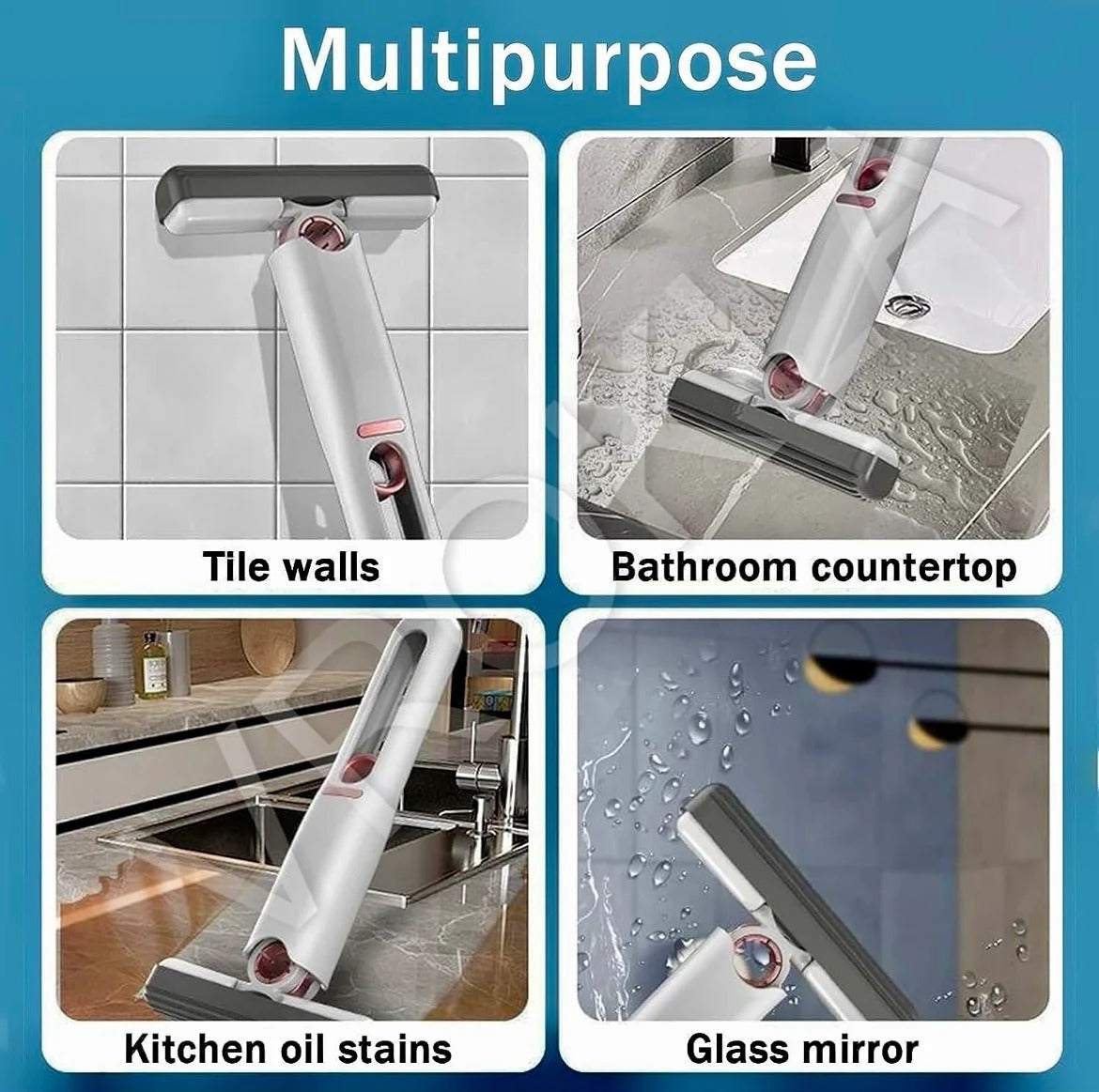 Multipurpose

Tile walls

Bathroom countertop

Kitchen oil stains

Glass mirror