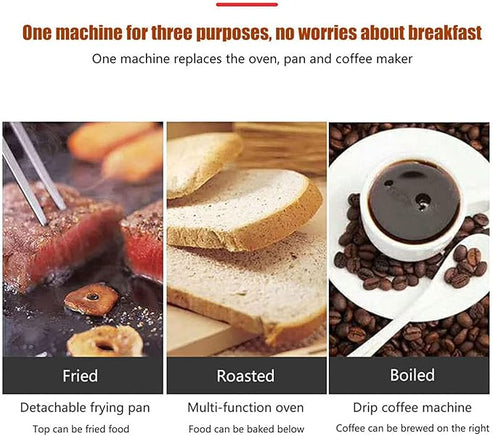 One machine for three purposes, no worries about breakfast

One machine replaces the oven, pan and coffee maker

Fried

Detachable frying pan

Top can be fried food

Roasted

Multi-function oven

Food can be baked below

Boiled

Drip coffee machine

Coffee can be brewed on the right