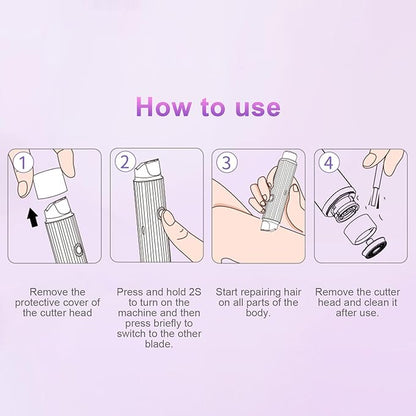 How to use

1

2

3

4

Remove the protective cover of the cutter head

Press and hold 2S to turn on the machine and then press briefly to switch to the other blade.

Start repairing hair on all parts of the body.

Remove the cutter head and clean it after use.