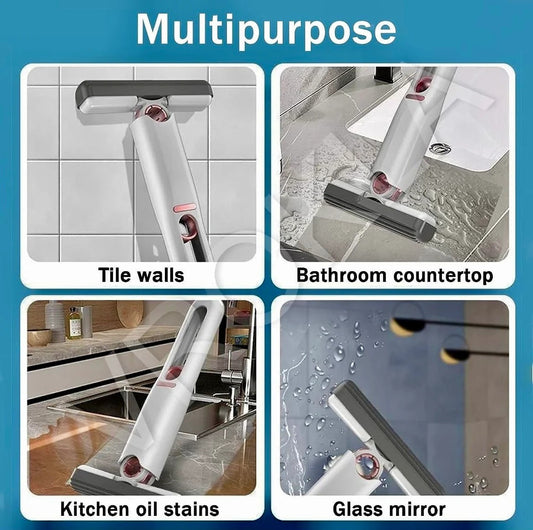 Multipurpose

Tile walls

Bathroom countertop

Kitchen oil stains

Glass mirror